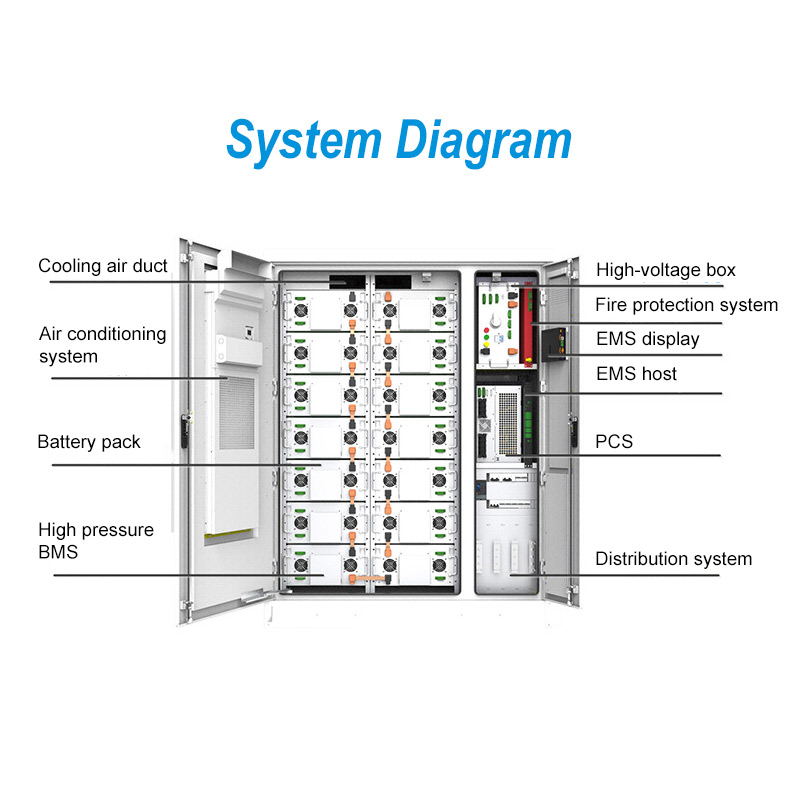 System Diagram

Cooling air duct

Air conditioning system

Battery pack

High pressure BMS

High-voltage box

Fire protection system

EMS display

EMS host

PCS

Distribution system